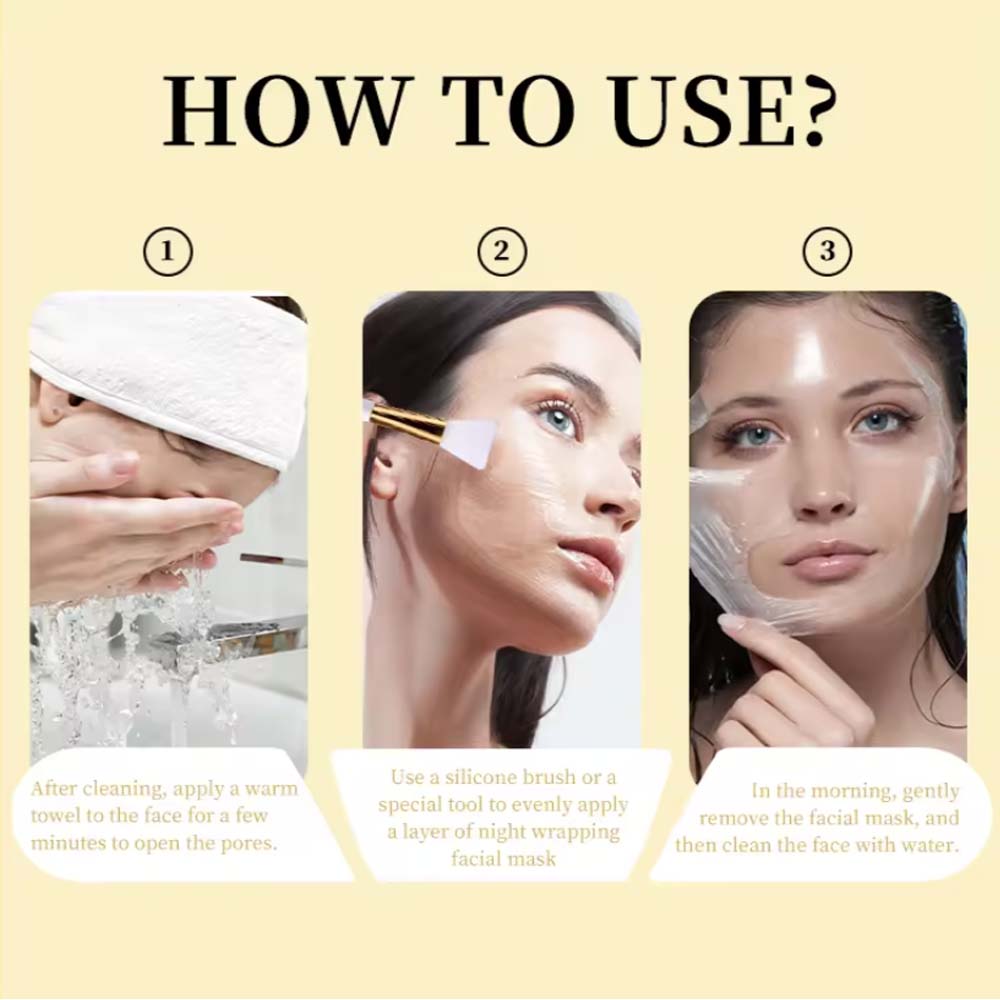 HOW TO USE?

①

After cleaning, apply a warm towel to the face for a few minutes to open the pores.

②

Use a silicone brush or a special tool to evenly apply a layer of night wrapping facial mask

③

In the morning, gently remove the facial mask, and then clean the face with water.