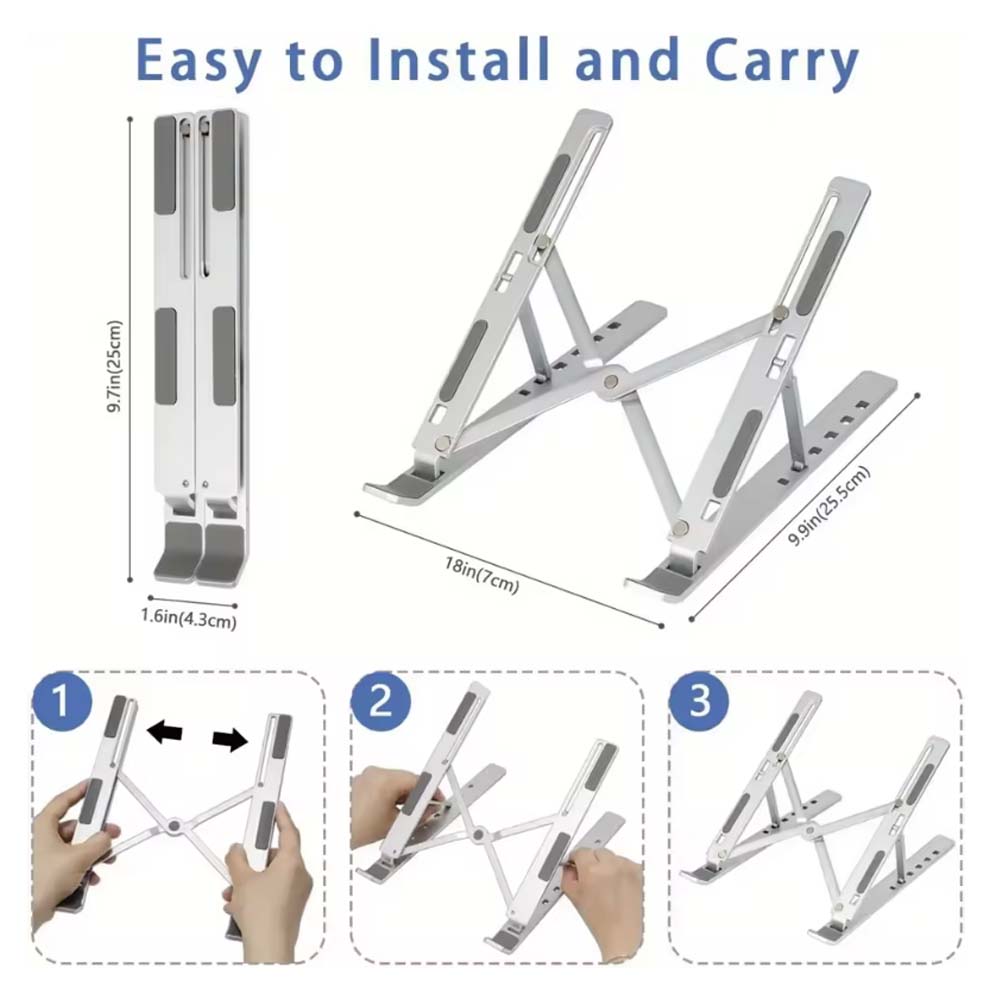 Easy to Install and Carry

9.7in(25cm)

1.6in(4.3cm)

18in(7cm)

9.9in(25.5cm)

1

2

3